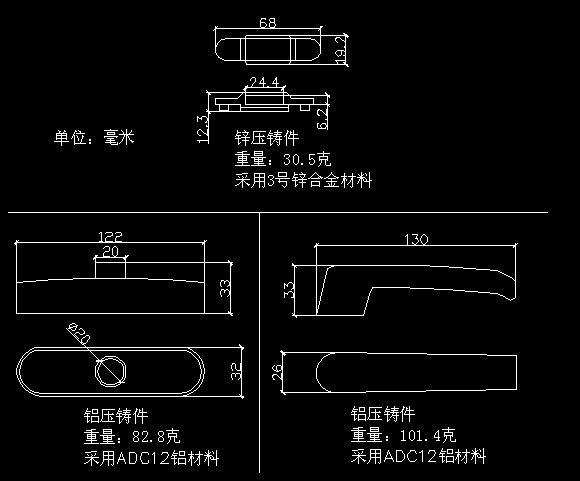 68
19.2
24.4
12.3
6.2
单位：毫米
锌压铸件
重量：30.5克
采用3号锌合金材料

122
20
33
Ø20
32
铝压铸件
重量：82.8克
采用ADC12铝材料

130
33
26
铝压铸件
重量：101.4克
采用ADC12铝材料