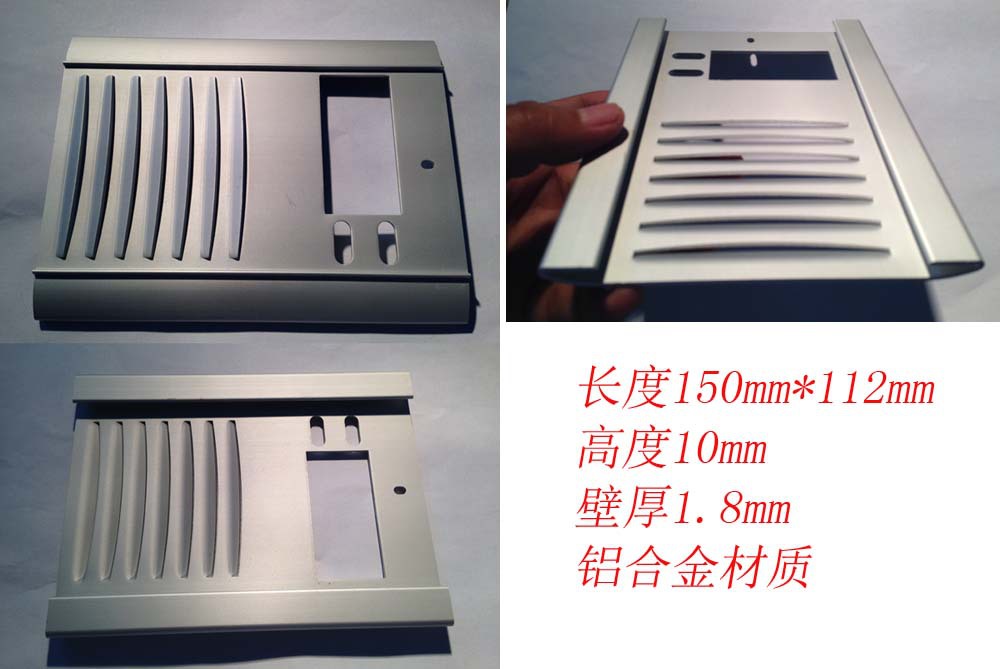 长度150mm*112mm
高度10mm
壁厚1.8mm
铝合金材质