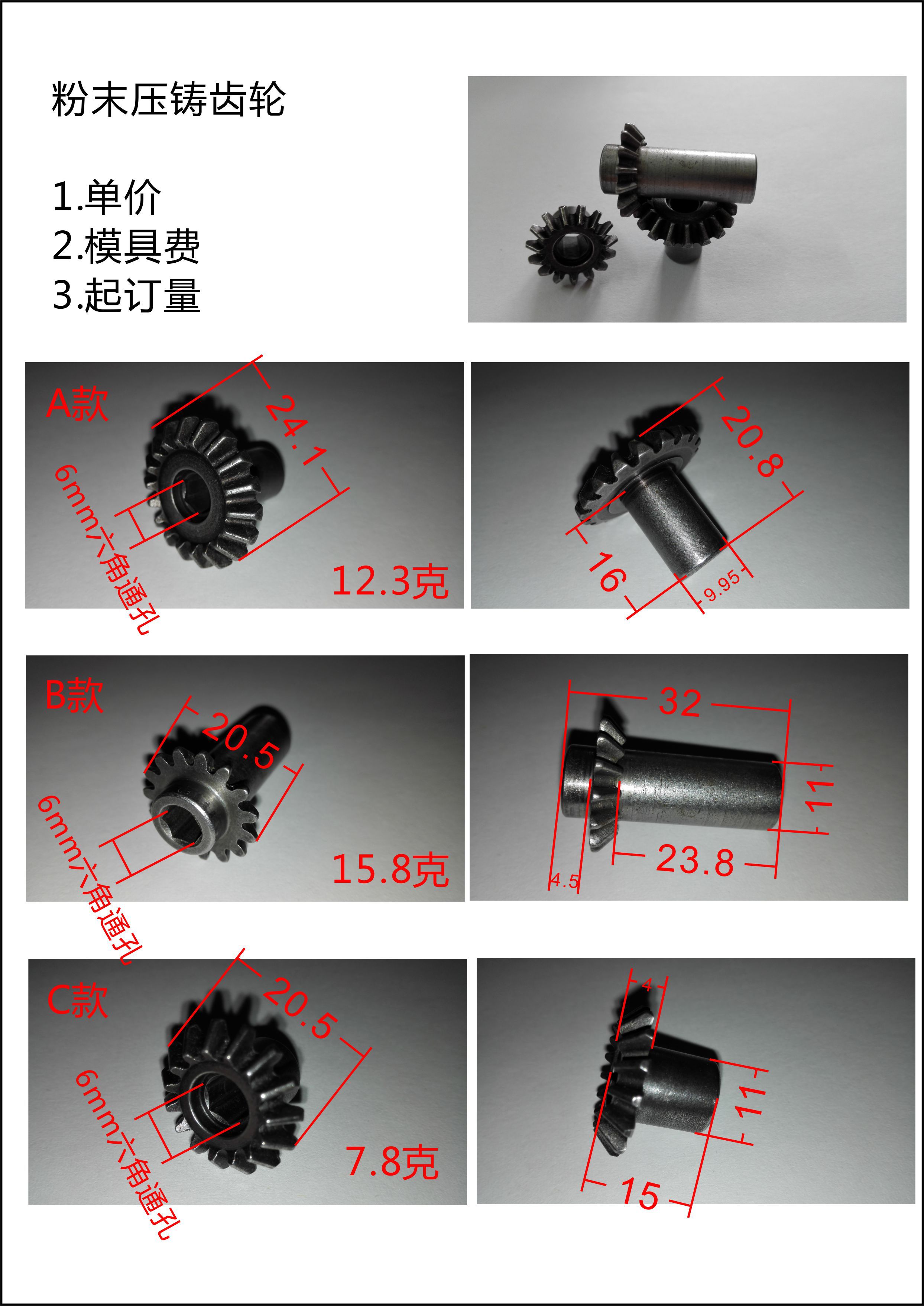 粉末压铸齿轮

1.单价
2.模具费
3.起订量

A款
24.1
6mm六角通孔
12.3克
20.8
16
9.95

B款
20.5
6mm六角通孔
15.8克
32
11
23.8
4.5

C款
20.5
6mm六角通孔
7.8克
4
11
15