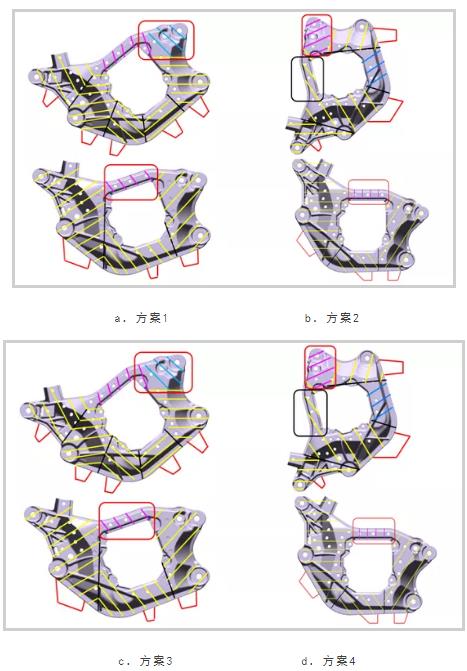 a. 方案1

b. 方案2

c. 方案3

d. 方案4